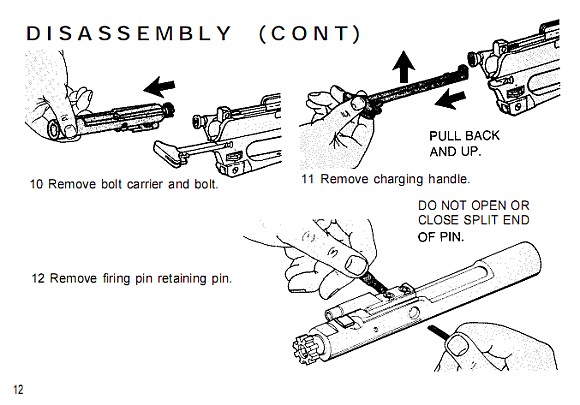 DISASSEMBLY (CONT)

10 Remove bolt carrier and bolt.

PULL BACK AND UP.

11 Remove charging handle.

DO NOT OPEN OR CLOSE SPLIT END OF PIN.

12 Remove firing pin retaining pin.

12