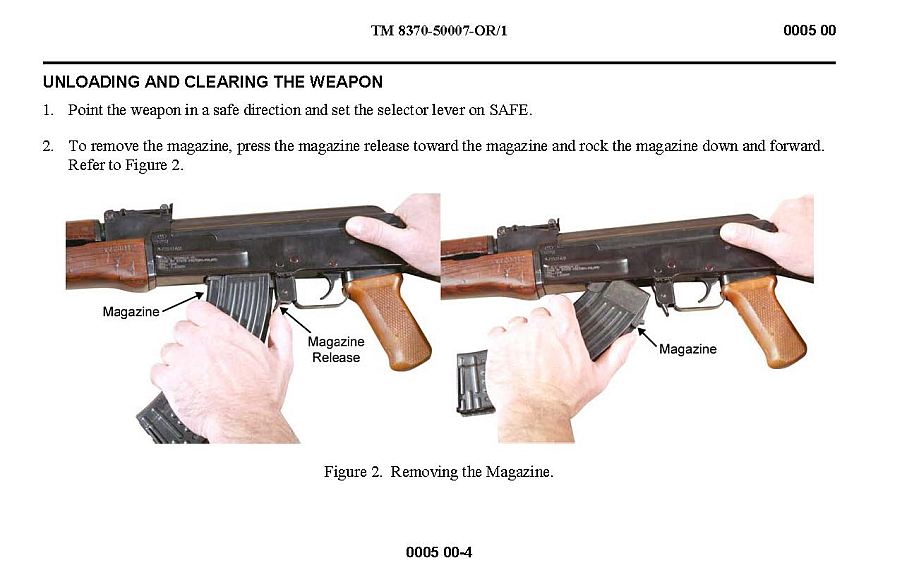 TM 8370-50007-OR/1 0005 00

UNLOADING AND CLEARING THE WEAPON

1. Point the weapon in a safe direction and set the selector lever on SAFE.

2. To remove the magazine, press the magazine release toward the magazine and rock the magazine down and forward. Refer to Figure 2.

Magazine

Magazine Release

Magazine

Figure 2. Removing the Magazine.

0005 00-4